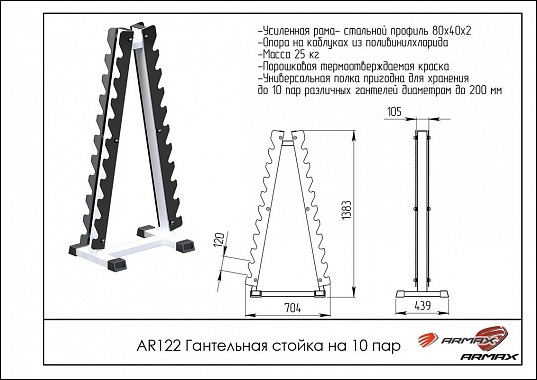 -Усиленная рама- стальной профиль 80х40х2
-Опора на каблуках из поливинилхлорида
-Масса 25 кг
-Порошковая термоотверждаемая краска
-Универсальная полка пригодна для хранения до 10 пар различных гантелей диаметром до 200 мм

105

1383

120

704

439

AR122 Гантельная стойка на 10 пар

ARMAX

ARMAX